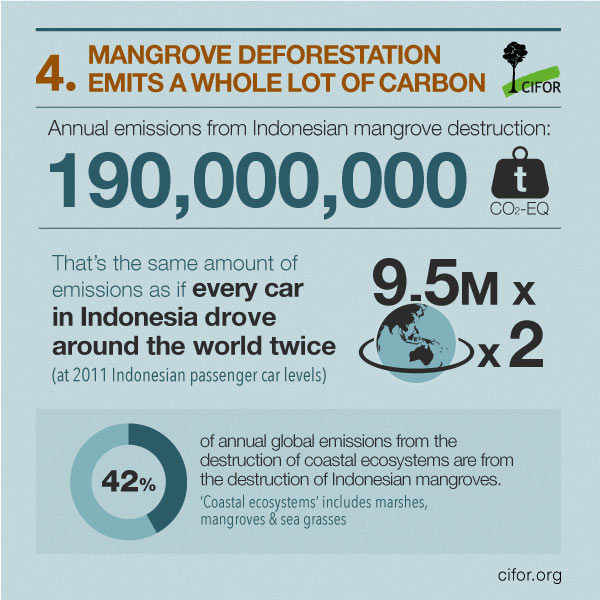 4. MANGROVE DEFORESTATION EMITS A WHOLE LOT OF CARBON

CIFOR

Annual emissions from Indonesian mangrove destruction:

190,000,000

t

$CO_2$-EQ

That's the same amount of emissions as if every car in Indonesia drove around the world twice

(at 2011 Indonesian passenger car levels)

9.5M x

x 2

42%

of annual global emissions from the destruction of coastal ecosystems are from the destruction of Indonesian mangroves.

'Coastal ecosystems' includes marshes, mangroves & sea grasses

cifor.org